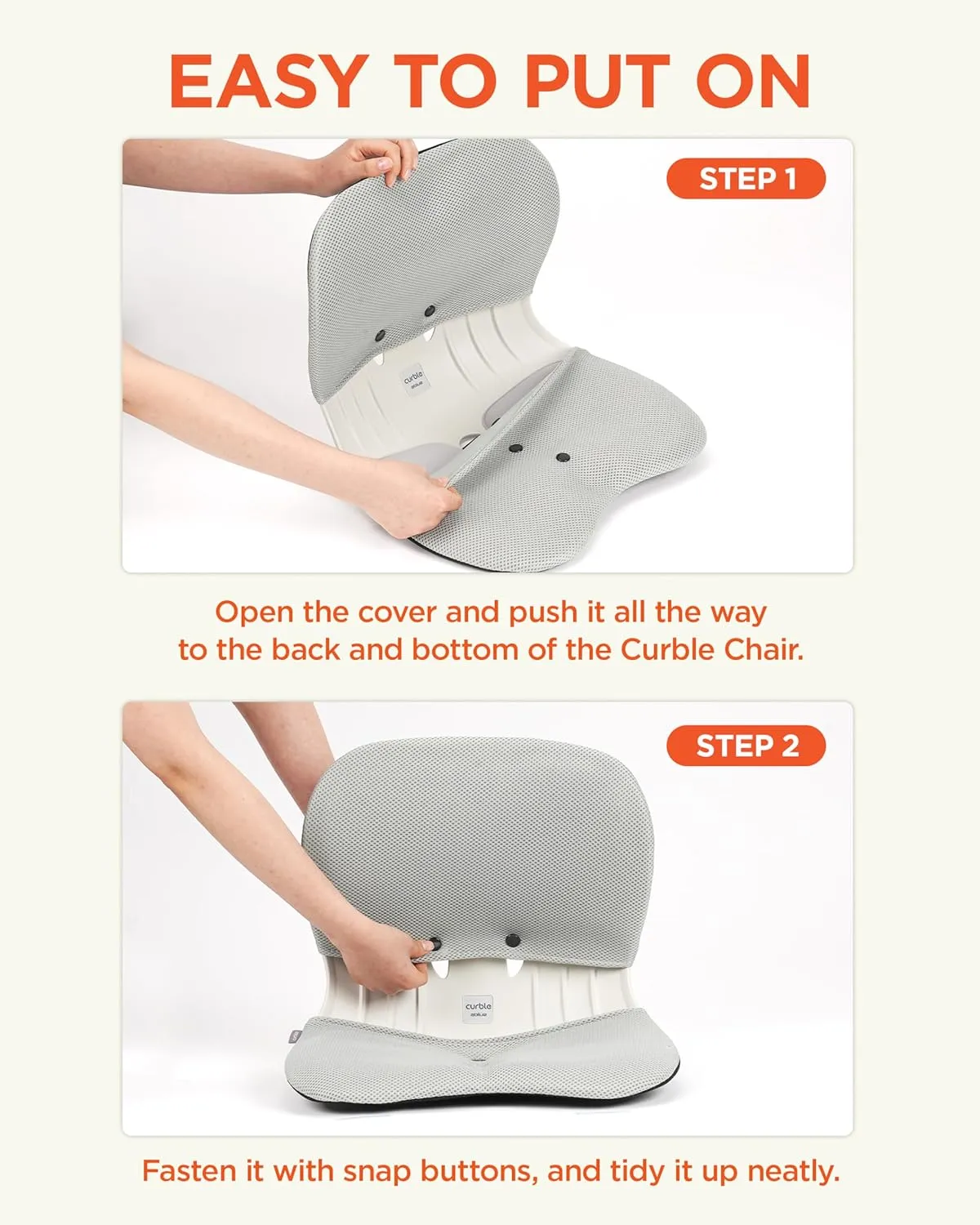 EASY TO PUT ON

STEP 1

curble

Open the cover and push it all the way to the back and bottom of the Curble Chair.

STEP 2

curble

Fasten it with snap buttons, and tidy it up neatly.