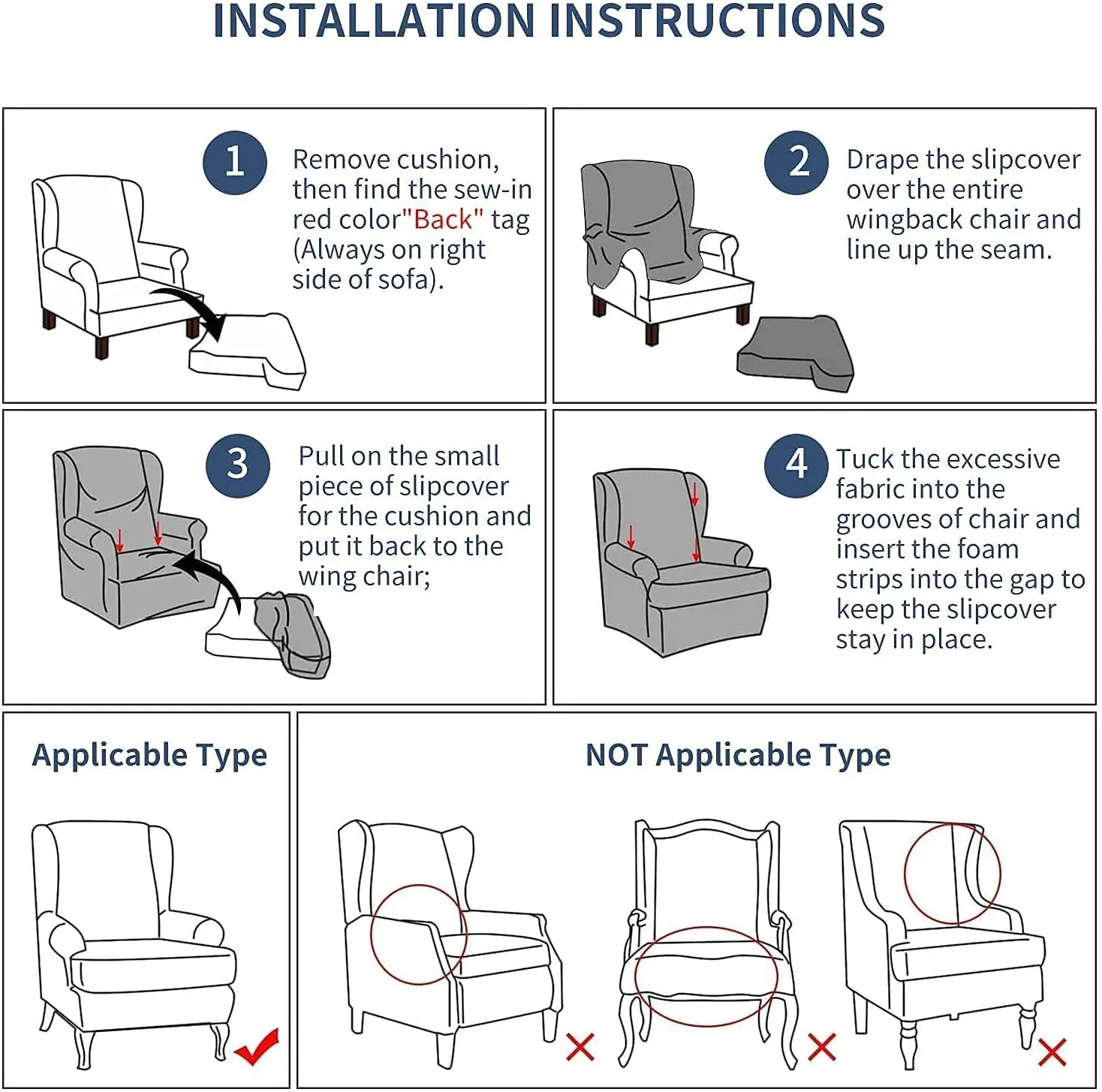 INSTALLATION INSTRUCTIONS

1 Remove cushion, then find the sew-in red color"Back" tag (Always on right side of sofa).

2 Drape the slipcover over the entire wingback chair and line up the seam.

3 Pull on the small piece of slipcover for the cushion and put it back to the wing chair;

4 Tuck the excessive fabric into the grooves of chair and insert the foam strips into the gap to keep the slipcover stay in place.

Applicable Type

NOT Applicable Type