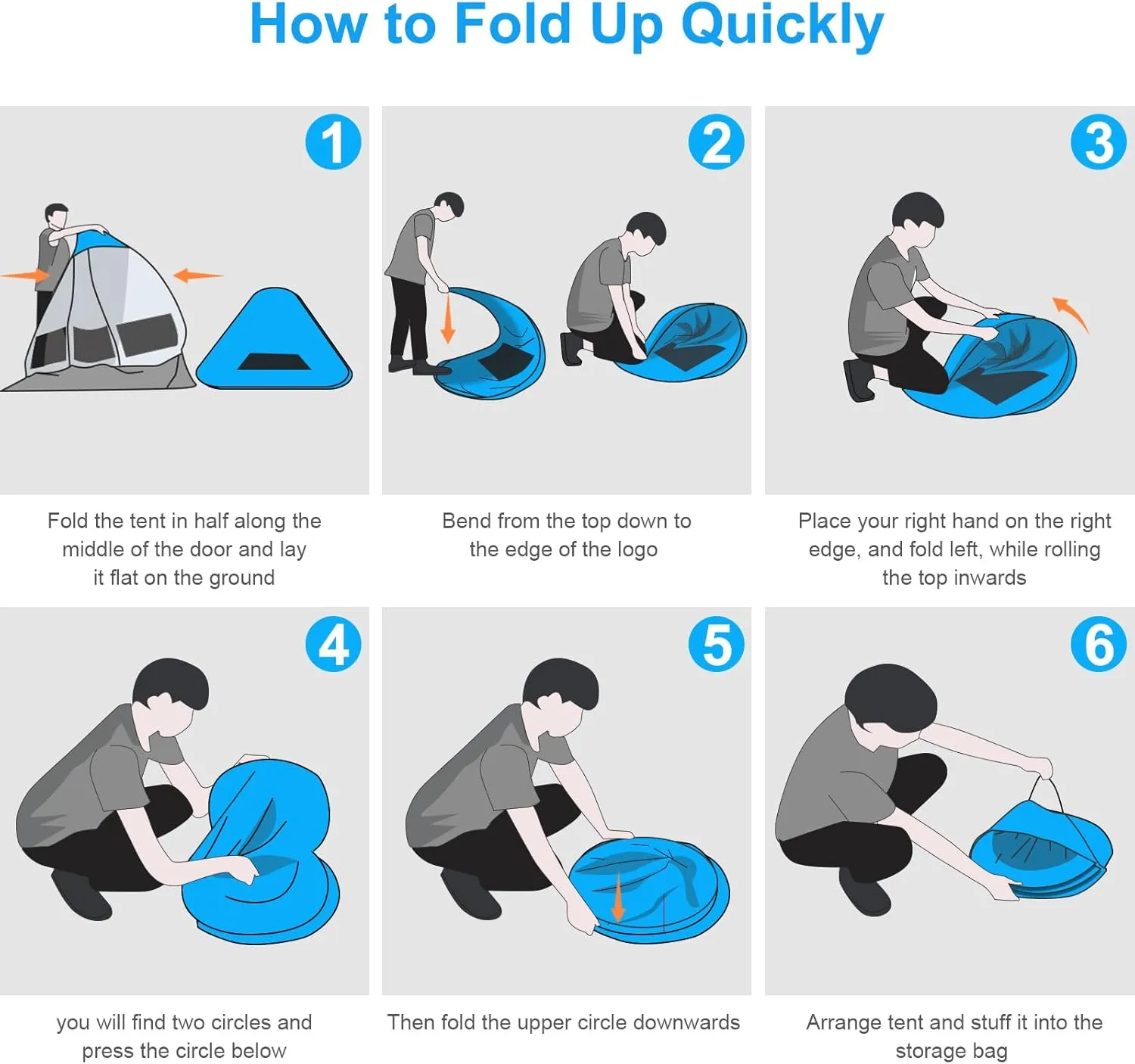 How to Fold Up Quickly

1

Fold the tent in half along the middle of the door and lay it flat on the ground

2

Bend from the top down to the edge of the logo

3

Place your right hand on the right edge, and fold left, while rolling the top inwards

4

you will find two circles and press the circle below

5

Then fold the upper circle downwards

6

Arrange tent and stuff it into the storage bag