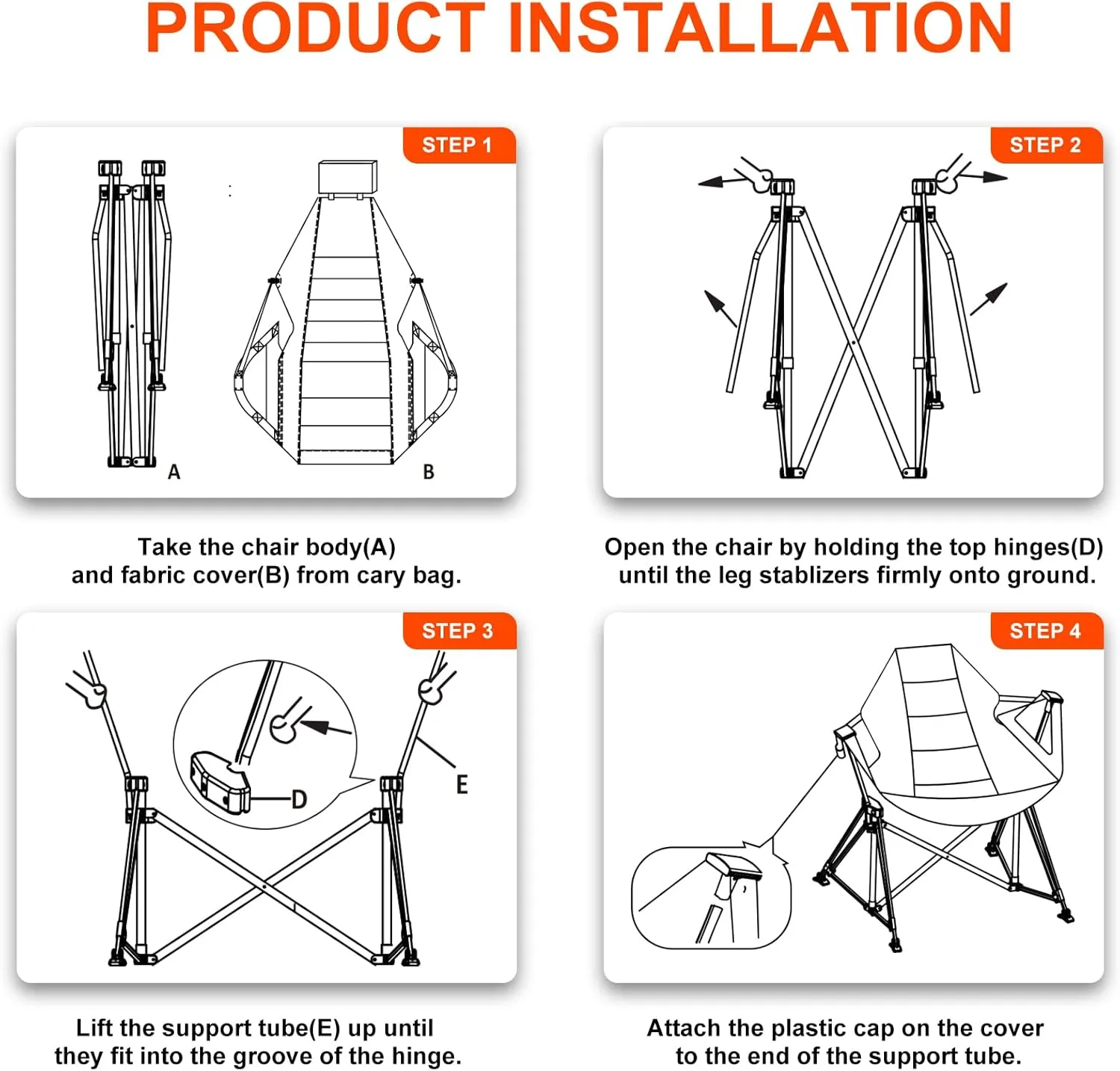 PRODUCT INSTALLATION

STEP 1

A

B

Take the chair body(A) and fabric cover(B) from cary bag.

STEP 2

Open the chair by holding the top hinges(D) until the leg stablizers firmly onto ground.

STEP 3

D

E

Lift the support tube(E) up until they fit into the groove of the hinge.

STEP 4

Attach the plastic cap on the cover to the end of the support tube.