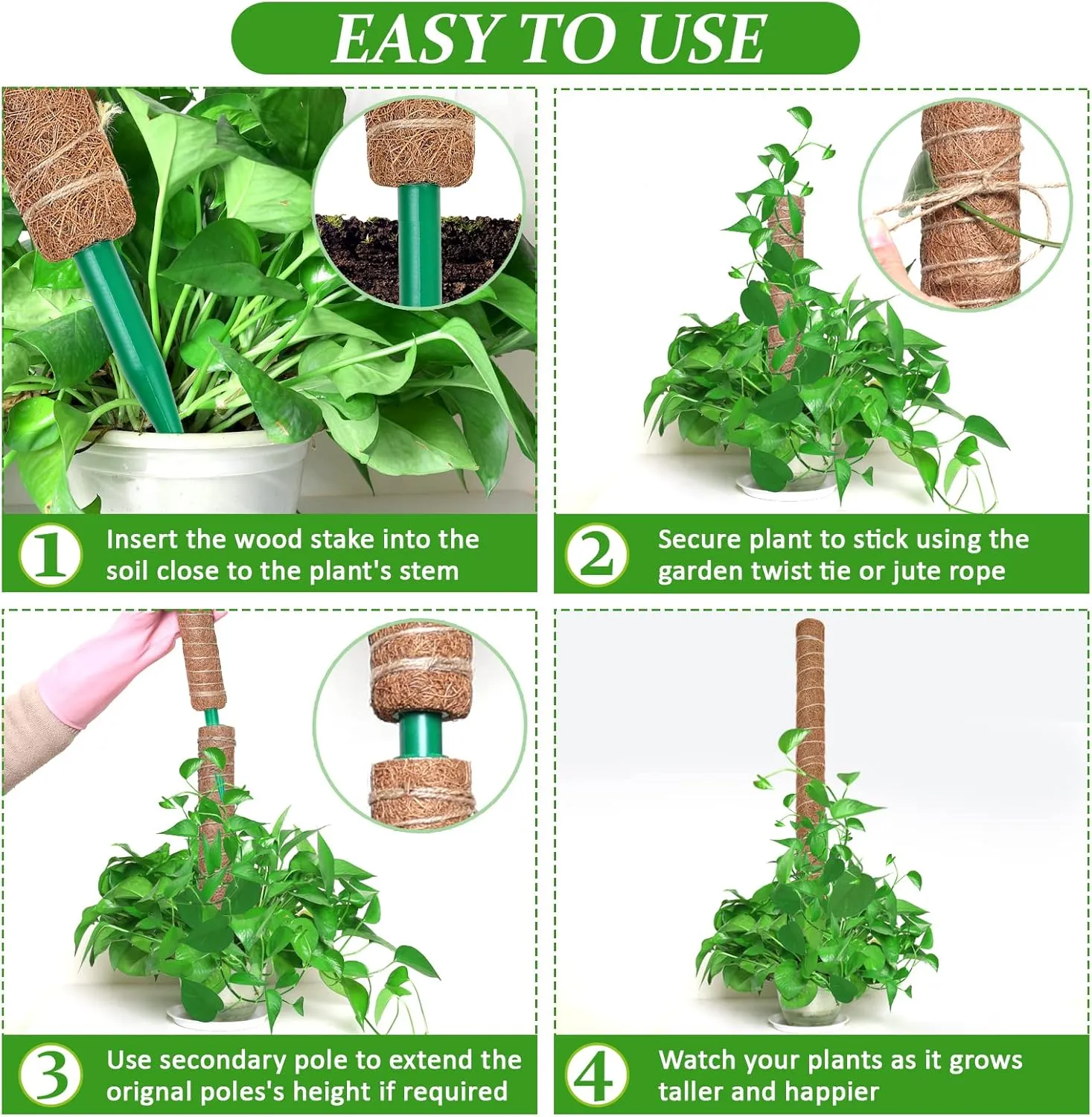 EASY TO USE

1 Insert the wood stake into the soil close to the plant's stem

2 Secure plant to stick using the garden twist tie or jute rope

3 Use secondary pole to extend the orignal poles's height if required

4 Watch your plants as it grows taller and happier