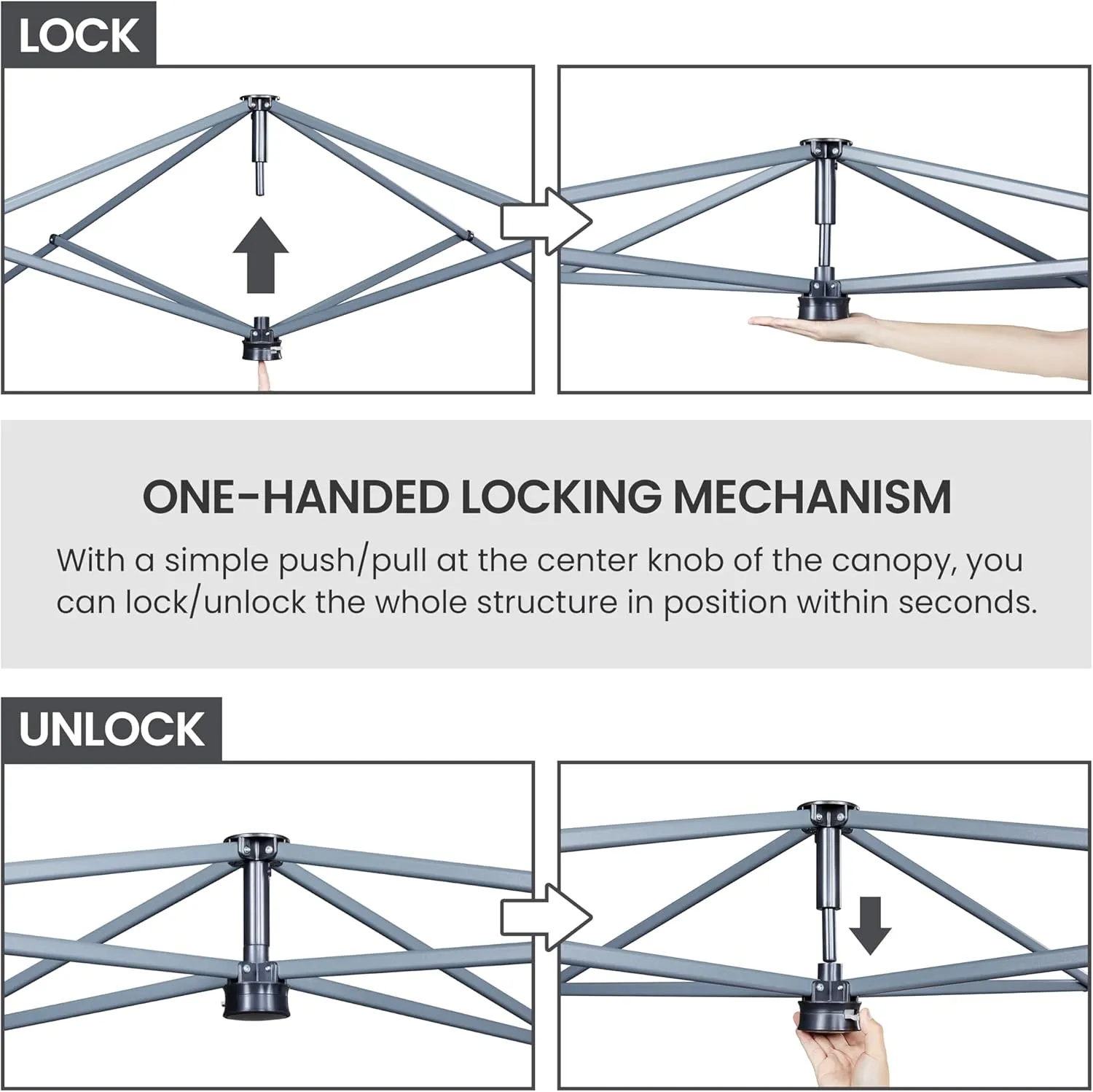 LOCK

ONE-HANDED LOCKING MECHANISM

With a simple push/pull at the center knob of the canopy, you can lock/unlock the whole structure in position within seconds.

UNLOCK