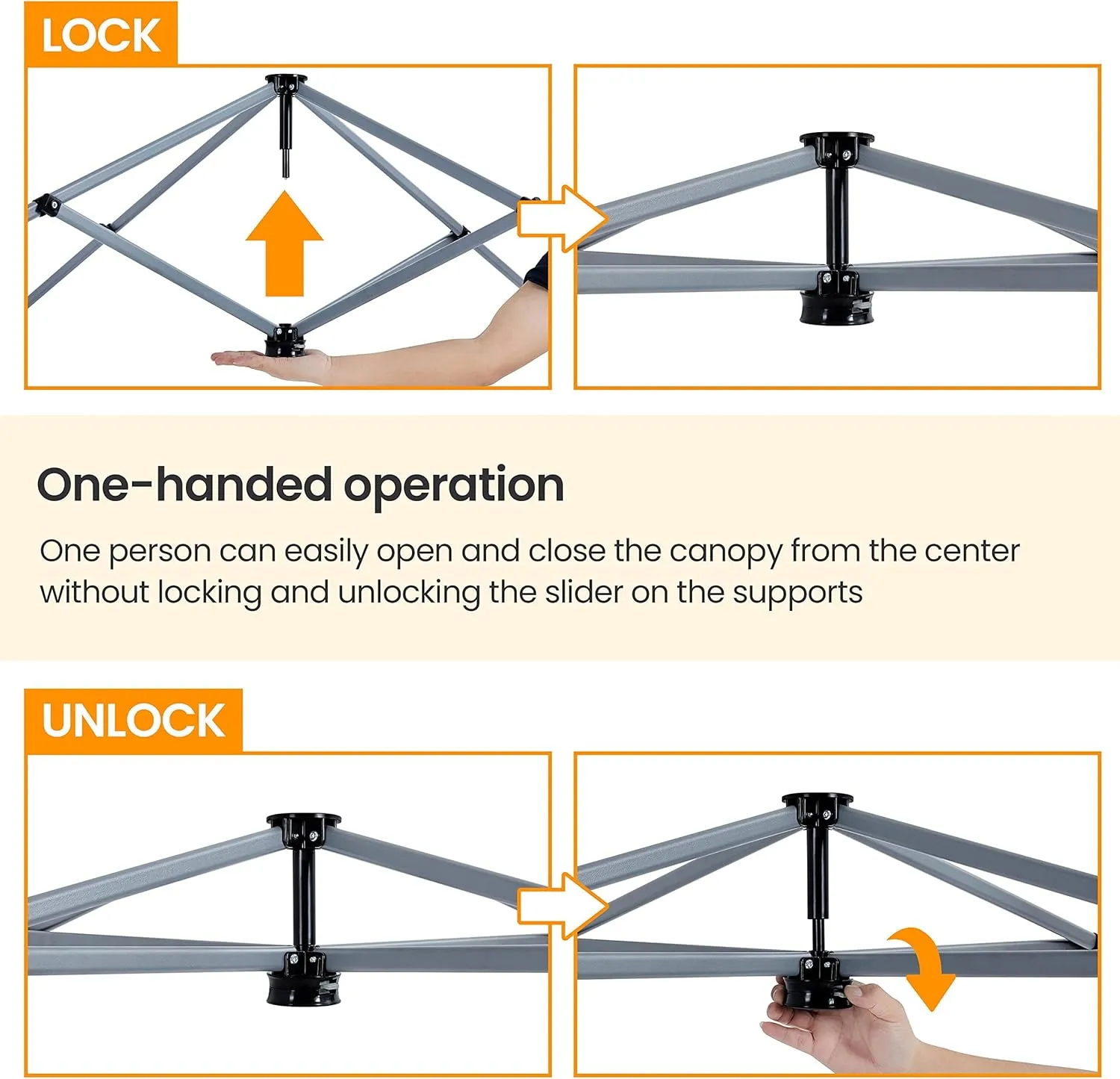 LOCK

One-handed operation

One person can easily open and close the canopy from the center without locking and unlocking the slider on the supports

UNLOCK