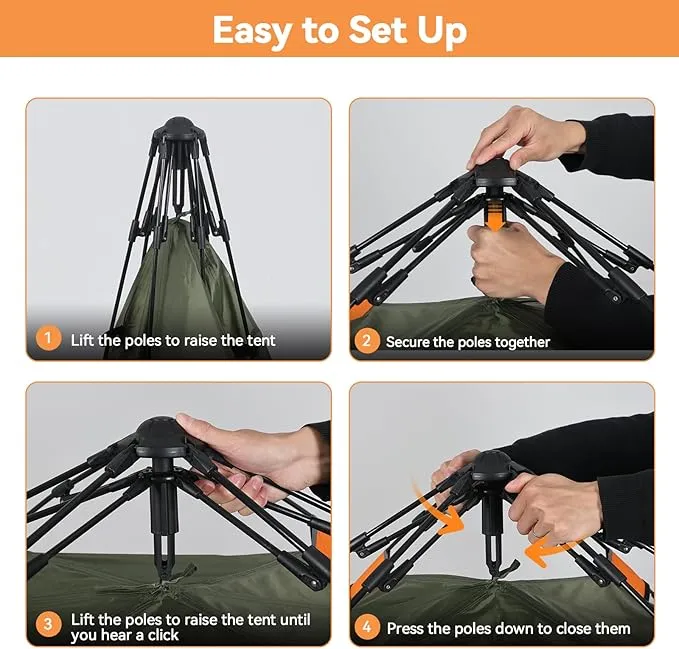 Easy to Set Up

1 Lift the poles to raise the tent

2 Secure the poles together

3 Lift the poles to raise the tent until you hear a click

4 Press the poles down to close them